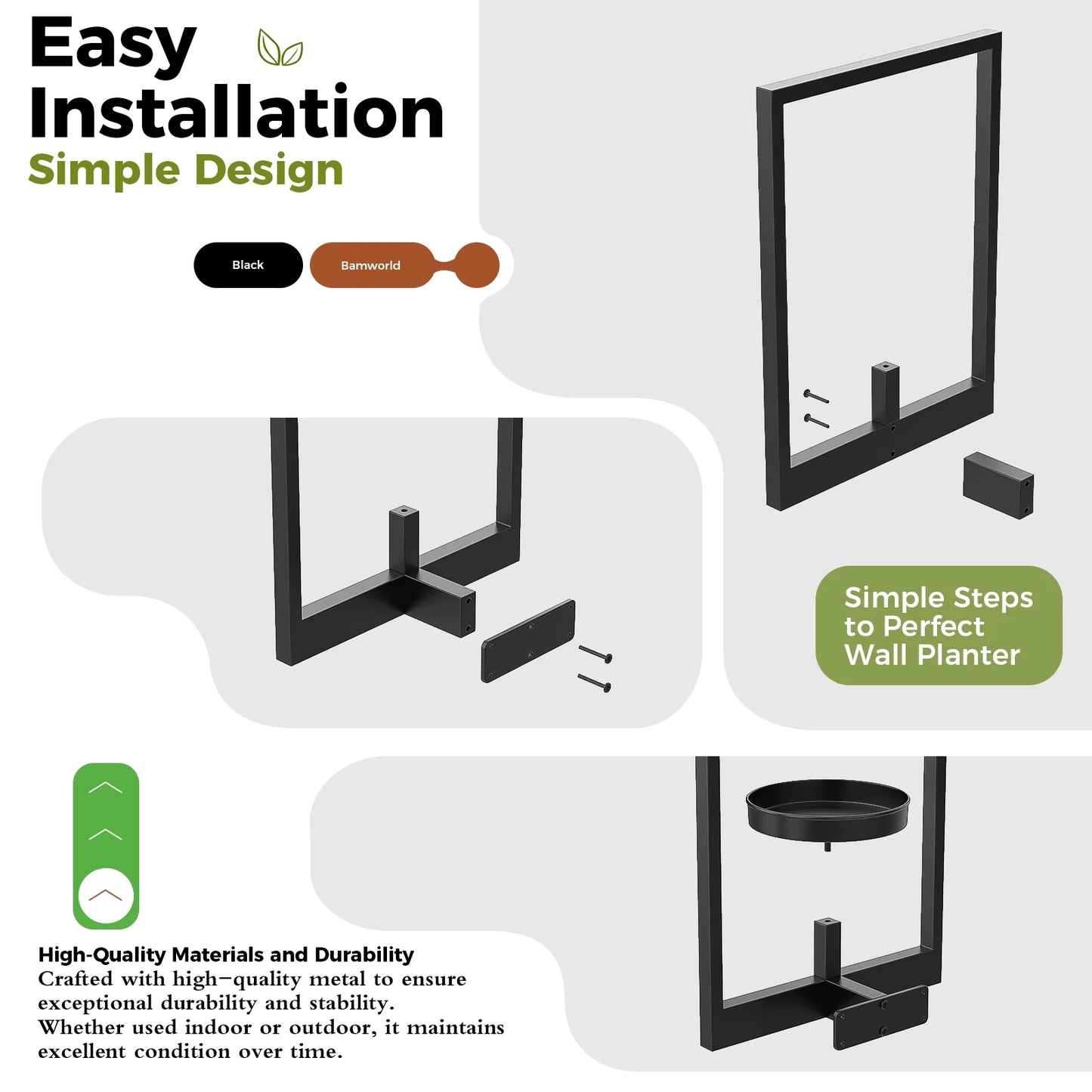 Easy Installation
Simple Design

Black

Bamworld

Simple Steps to Perfect Wall Planter

High-Quality Materials and Durability
Crafted with high-quality metal to ensure exceptional durability and stability. Whether used indoor or outdoor, it maintains excellent condition over time.